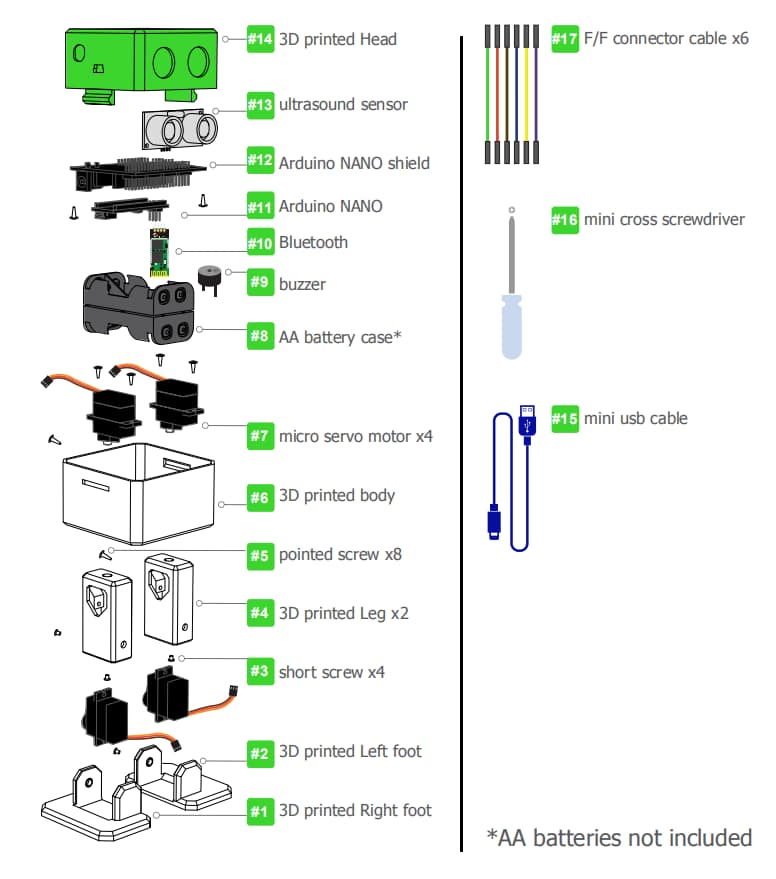 #14 3D printed Head

#13 ultrasound sensor

#12 Arduino NANO shield

#11 Arduino NANO

#10 Bluetooth

#9 buzzer

#8 AA battery case*

#7 micro servo motor x4

#6 3D printed body

#5 pointed screw x8

#4 3D printed Leg x2

#3 short screw x4

#2 3D printed Left foot

#1 3D printed Right foot

#17 F/F connector cable x6

#16 mini cross screwdriver

#15 mini usb cable

*AA batteries not included